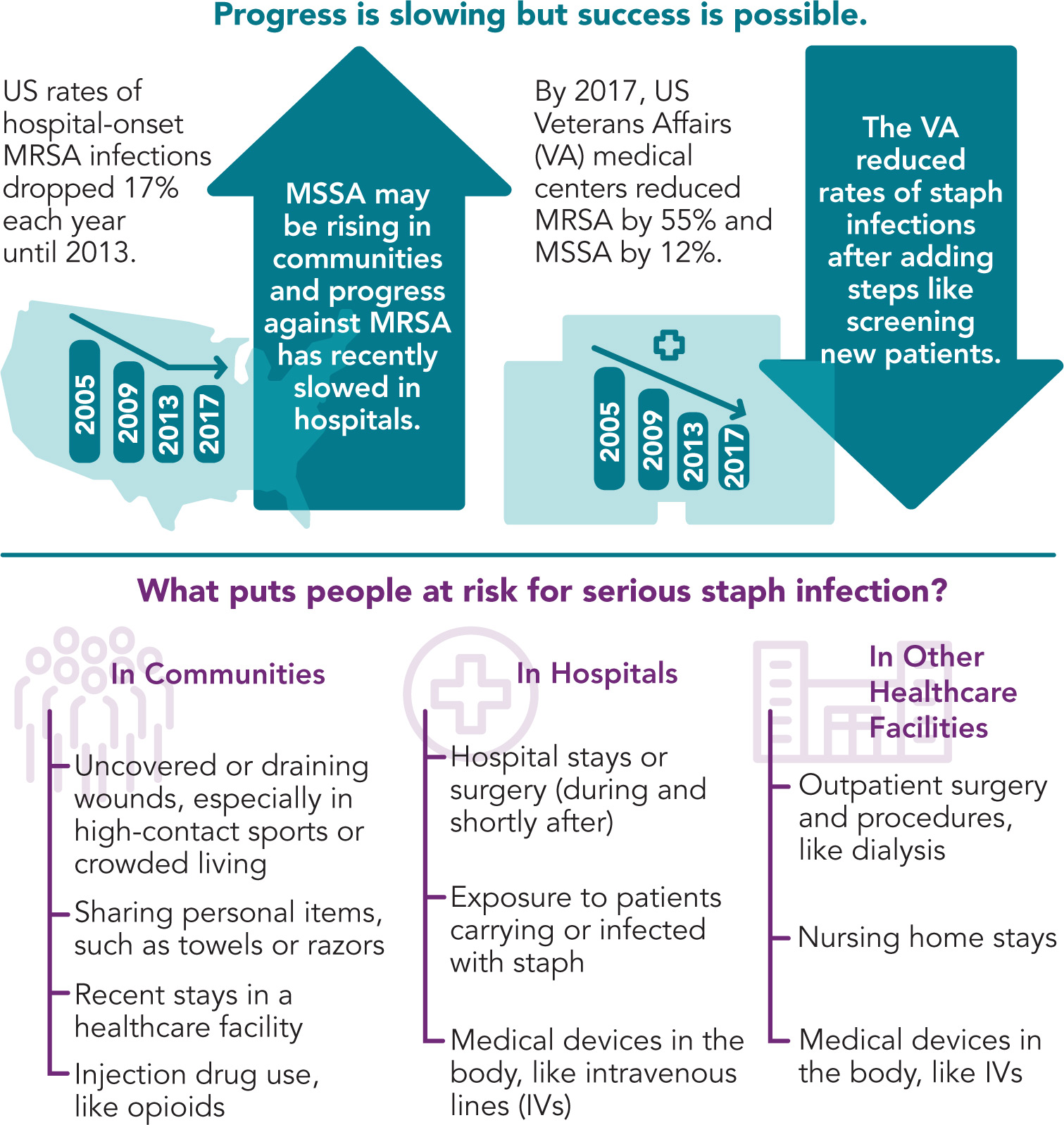 Progress is slowing but success is possible.

US rates of hospital-onset MRSA infections dropped 17% each year until 2013.

2005
2009
2013
2017

MSSA may be rising in communities and progress against MRSA has recently slowed in hospitals.

By 2017, US Veterans Affairs (VA) medical centers reduced MRSA by 55% and MSSA by 12%.

2005
2009
2013
2017

The VA reduced rates of staph infections after adding steps like screening new patients.

What puts people at risk for serious staph infection?

In Communities

Uncovered or draining wounds, especially in high-contact sports or crowded living

Sharing personal items, such as towels or razors

Recent stays in a healthcare facility

Injection drug use, like opioids

In Hospitals

Hospital stays or surgery (during and shortly after)

Exposure to patients carrying or infected with staph

Medical devices in the body, like intravenous lines (IVs)

In Other Healthcare Facilities

Outpatient surgery and procedures, like dialysis

Nursing home stays

Medical devices in the body, like IVs