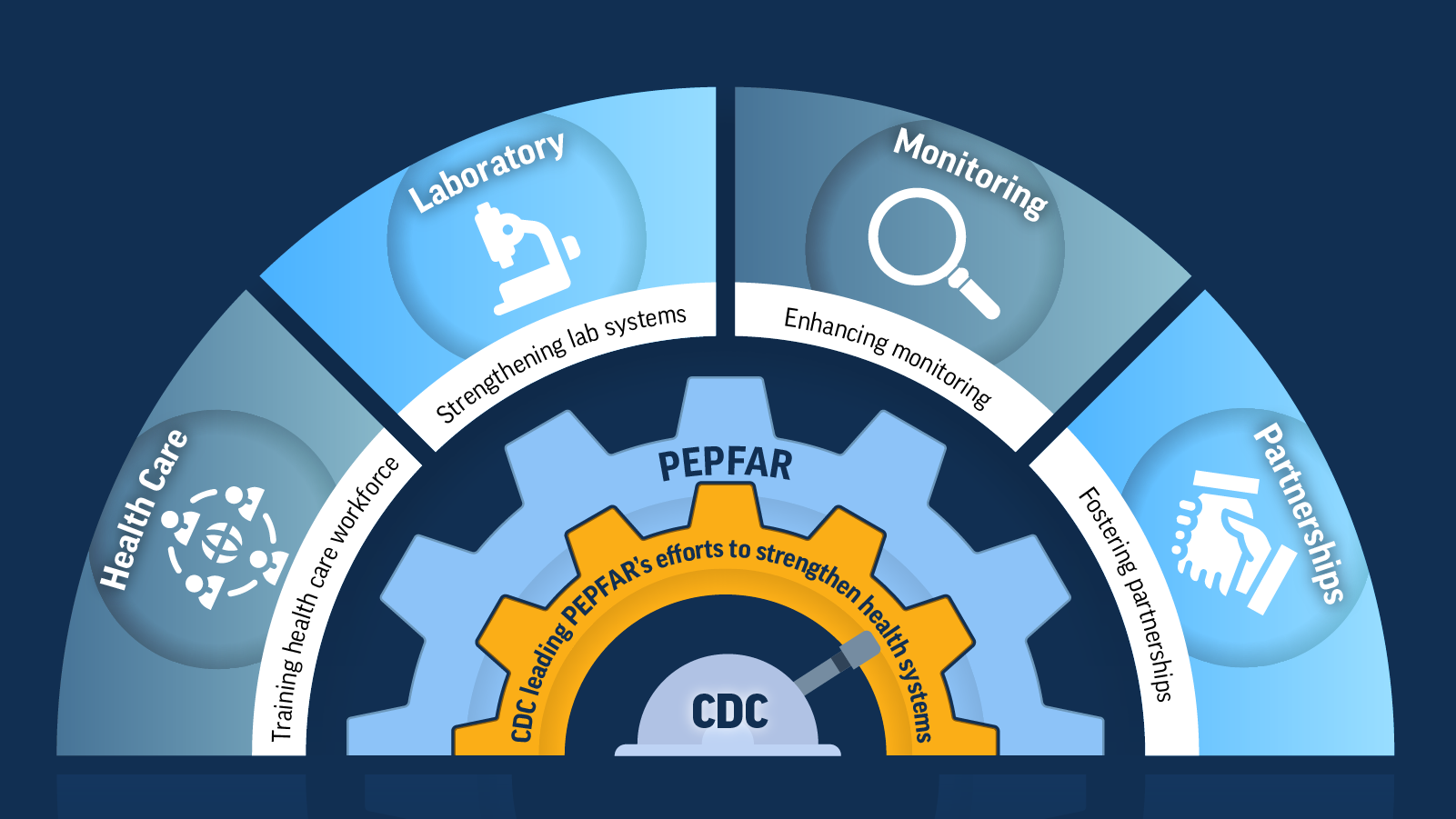 Health Care
Training health care workforce

Laboratory
Strengthening lab systems

Monitoring
Enhancing monitoring

Partnerships
Fostering partnerships

PEPFAR

CDC leading PEPFAR's efforts to strengthen health systems

CDC