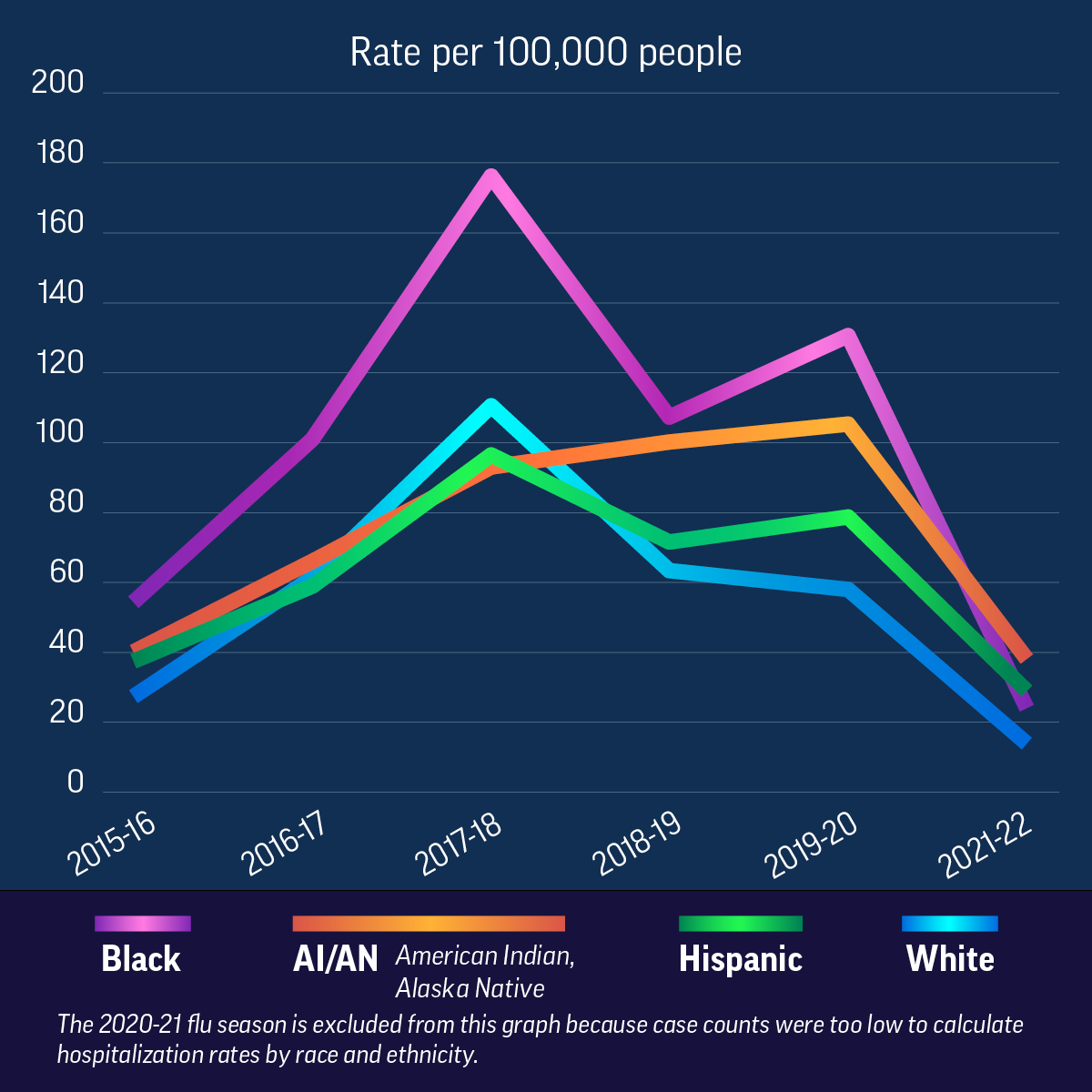 Rate per 100,000 people

200
180
160
140
120
100
80
60
40
20
0

2015-16
2016-17
2017-18
2018-19
2019-20
2021-22

Black
AI/AN American Indian, Alaska Native
Hispanic
White

The 2020-21 flu season is excluded from this graph because case counts were too low to calculate hospitalization rates by race and ethnicity.