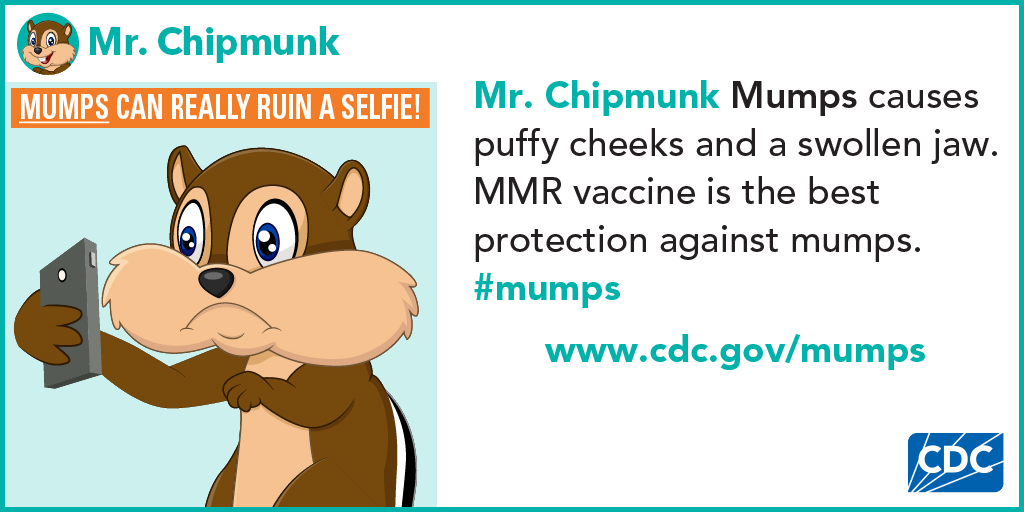 Mr. Chipmunk

MUMPS CAN REALLY RUIN A SELFIE!

Mr. Chipmunk Mumps causes puffy cheeks and a swollen jaw. MMR vaccine is the best protection against mumps. #mumps

www.cdc.gov/mumps

CDC