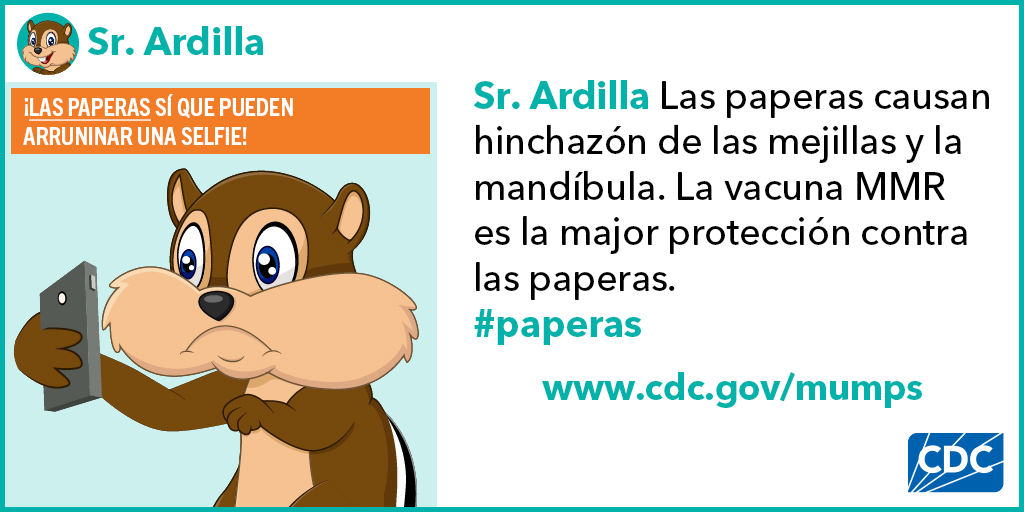 Sr. Ardilla

¡LAS PAPERAS SÍ QUE PUEDEN ARRUNINAR UNA SELFIE!

Sr. Ardilla Las paperas causan hinchazón de las mejillas y la mandíbula. La vacuna MMR es la major protección contra las paperas.
#paperas

www.cdc.gov/mumps

CDC