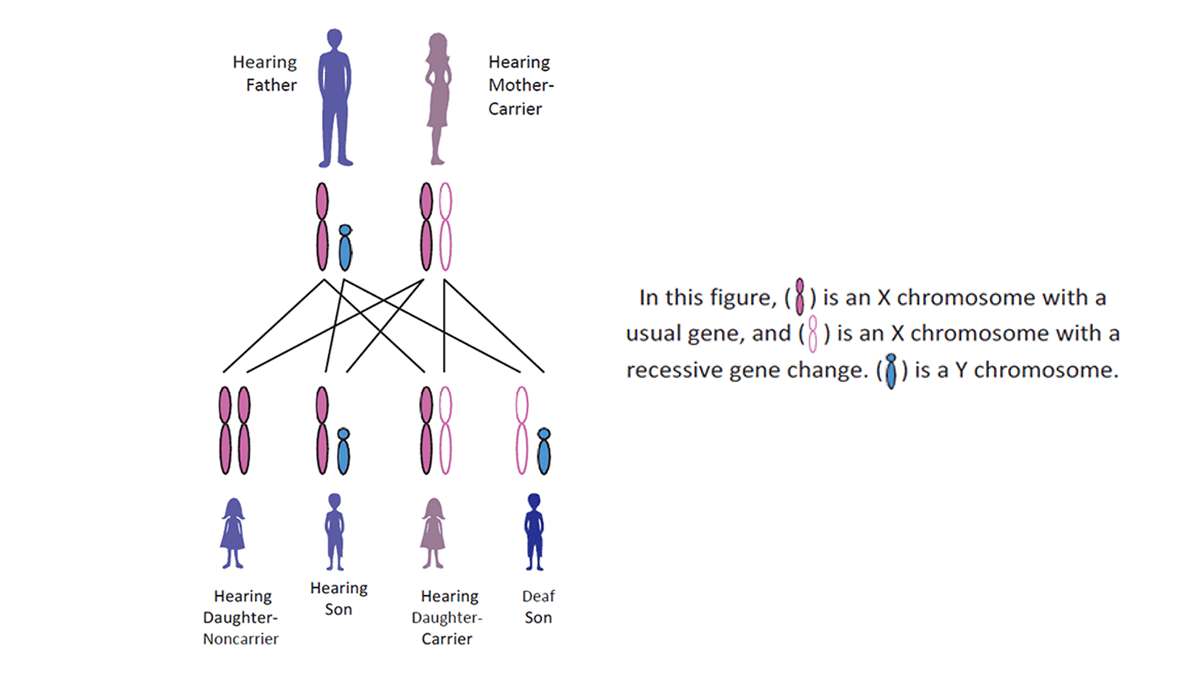 Hearing Father

Hearing Mother-Carrier

Hearing Daughter-Noncarrier

Hearing Son

Hearing Daughter-Carrier

Deaf Son

In this figure, ( ) is an X chromosome with a usual gene, and ( ) is an X chromosome with a recessive gene change. ( ) is a Y chromosome.