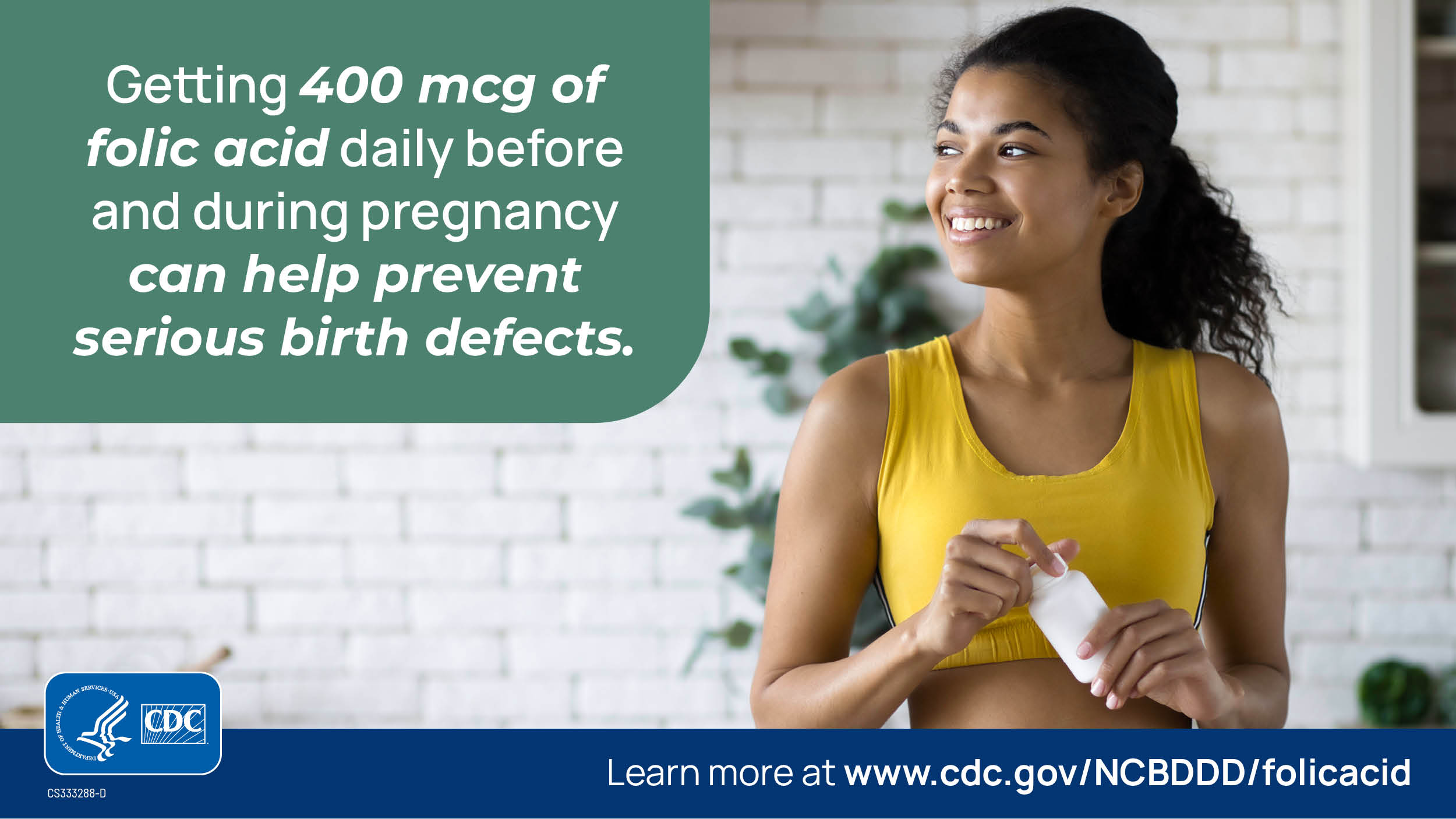 Getting 400 mcg of folic acid daily before and during pregnancy can help prevent serious birth defects.

DEPARTMENT OF HEALTH & HUMAN SERVICES·USA

CDC

CS333288-D

Learn more at www.cdc.gov/NCBDDD/folicacid