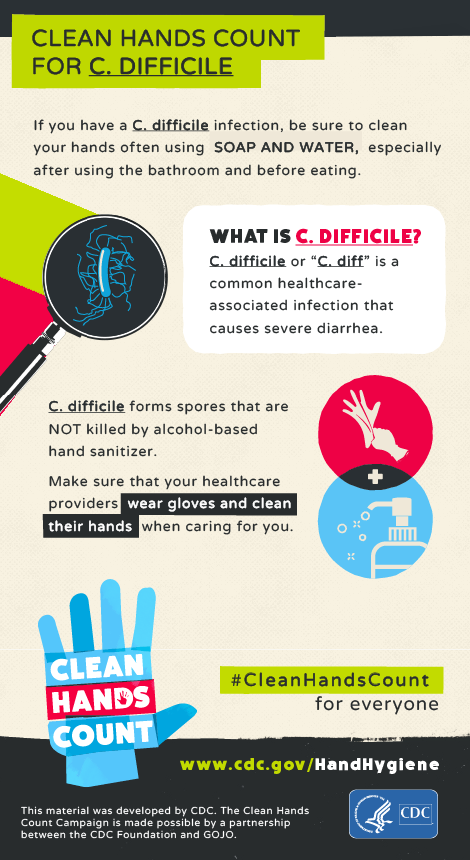 CLEAN HANDS COUNT FOR C. DIFFICILE

If you have a C. difficile infection, be sure to clean your hands often using SOAP AND WATER, especially after using the bathroom and before eating.

WHAT IS C. DIFFICILE?
C. difficile or "C. diff" is a common healthcare-associated infection that causes severe diarrhea.

C. difficile forms spores that are NOT killed by alcohol-based hand sanitizer.

Make sure that your healthcare providers wear gloves and clean their hands when caring for you.

CLEAN HANDS COUNT

#CleanHandsCount
for everyone

www.cdc.gov/HandHygiene

This material was developed by CDC. The Clean Hands Count Campaign is made possible by a partnership between the CDC Foundation and GOJO.

CDC